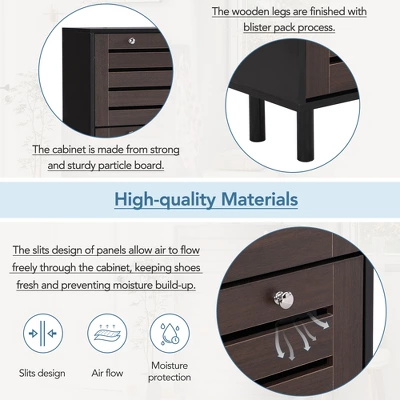 The wooden legs are finished with blister pack process.

The cabinet is made from strong and sturdy particle board.

High-quality Materials

The slits design of panels allow air to flow freely through the cabinet, keeping shoes fresh and preventing moisture build-up.

Slits design

Air flow

Moisture protection